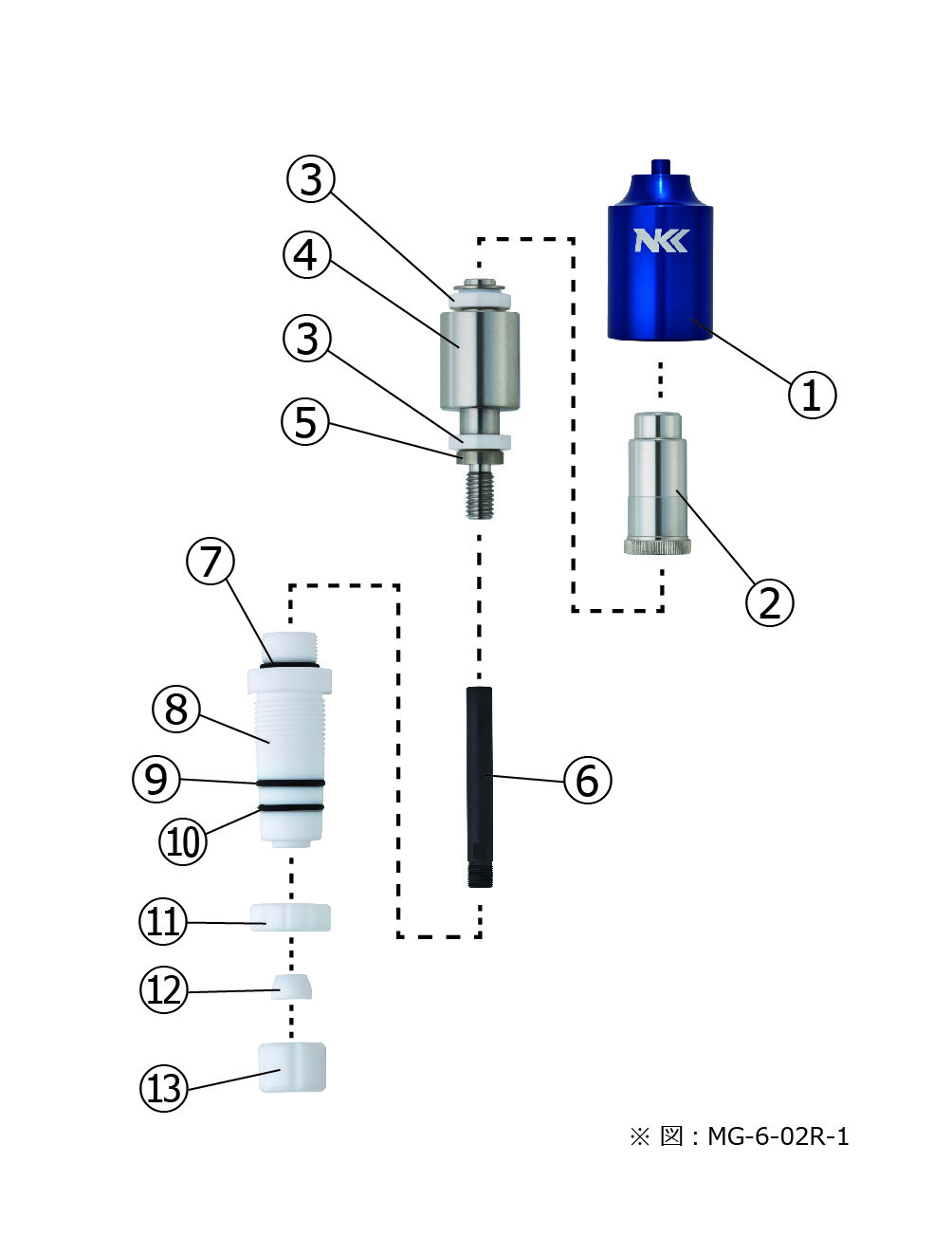 ③
④
③
⑤
NKK
①
②
⑦
⑧
⑨
⑩
⑥
⑪
⑫
⑬
※ 図 : MG-6-02R-1