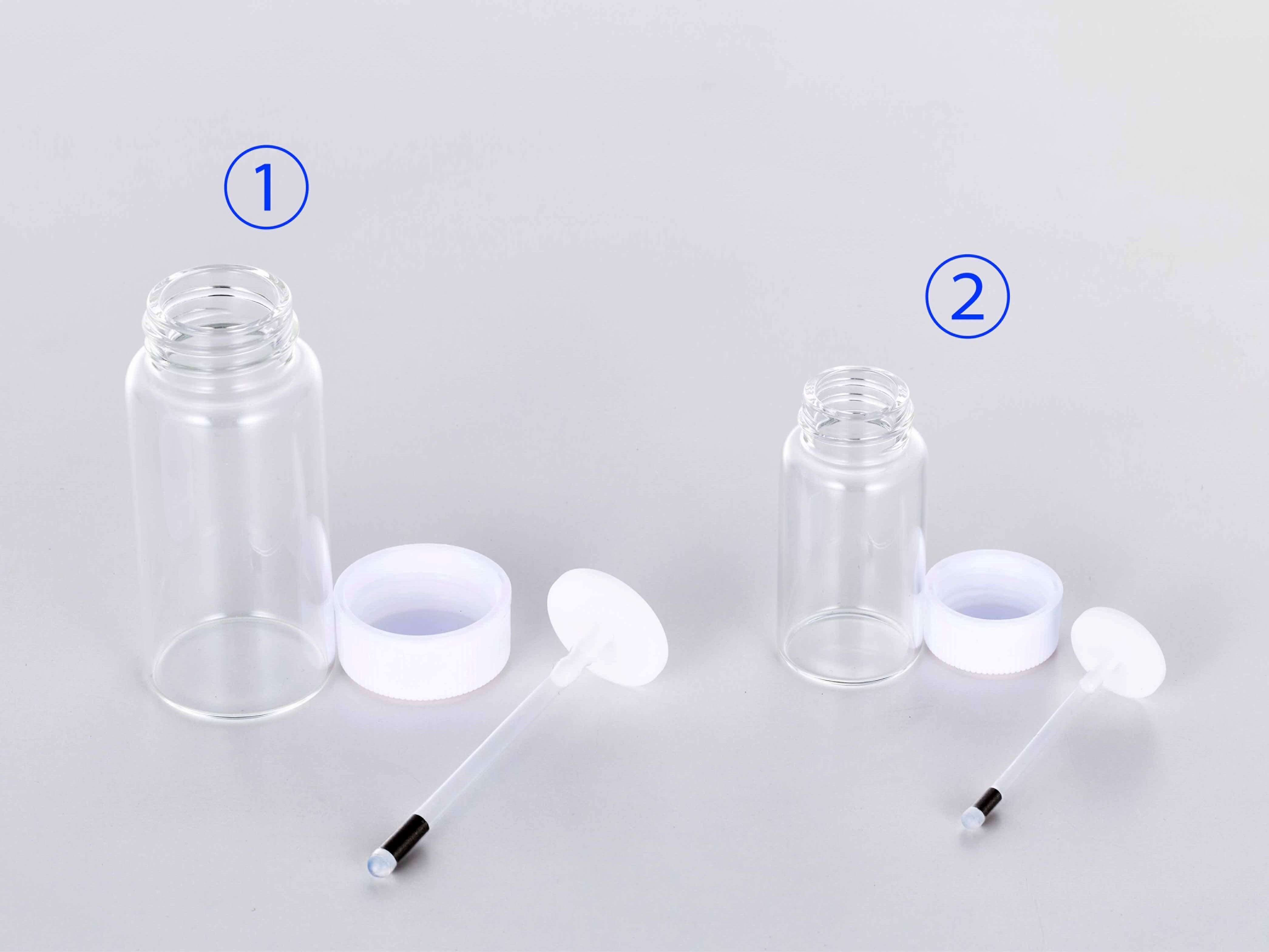 ①

②